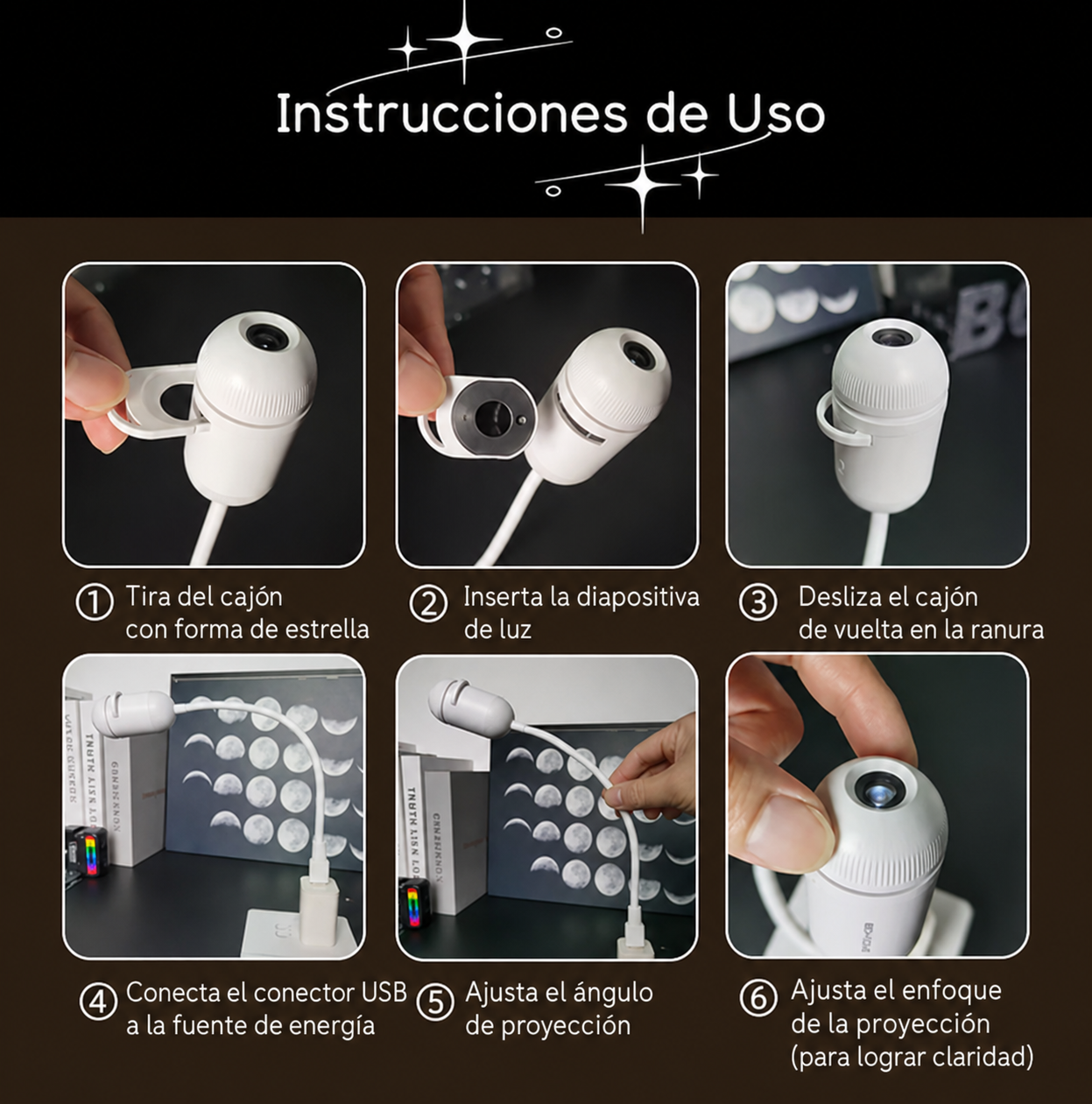 Instrucciones de Uso

① Tira del cajón con forma de estrella

② Inserta la diapositiva de luz

③ Desliza el cajón de vuelta en la ranura

④ Conecta el conector USB a la fuente de energía

⑤ Ajusta el ángulo de proyección

⑥ Ajusta el enfoque de la proyección (para lograr claridad)